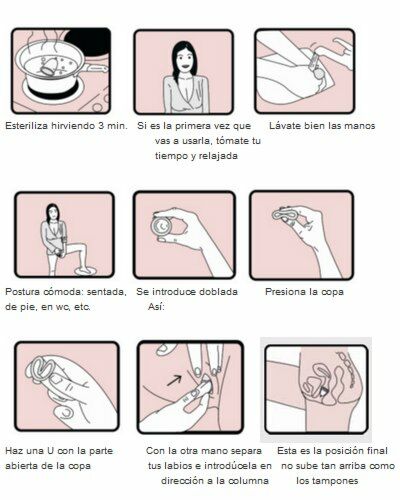 Esteriliza hirviendo 3 min.

Si es la primera vez que vas a usarla, tómate tu tiempo y relajada

Lávate bien las manos

Postura cómoda: sentada, de pie, en wc, etc.

Se introduce doblada Así:

Presiona la copa

Haz una U con la parte abierta de la copa

Con la otra mano separa tus labios e introdúcela en dirección a la columna

Esta es la posición final no sube tan arriba como los tampones